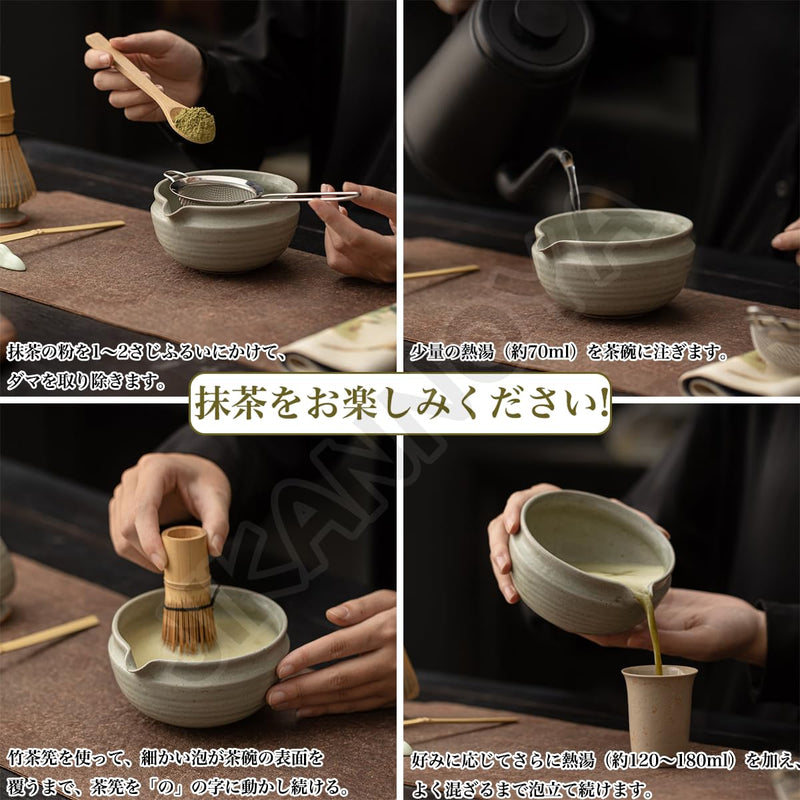 抹茶の粉を1～2さじふるいにかけて、ダマを取り除きます。

少量の熱湯（約70ml）を茶碗に注ぎます。

抹茶をお楽しみください!

竹茶筅を使って、細かい泡が茶碗の表面を覆うまで、茶筅を「の」の字に動かし続ける。

好みに応じてさらに熱湯（約120～180ml）を加え、よく混ざるまで泡立て続けます。