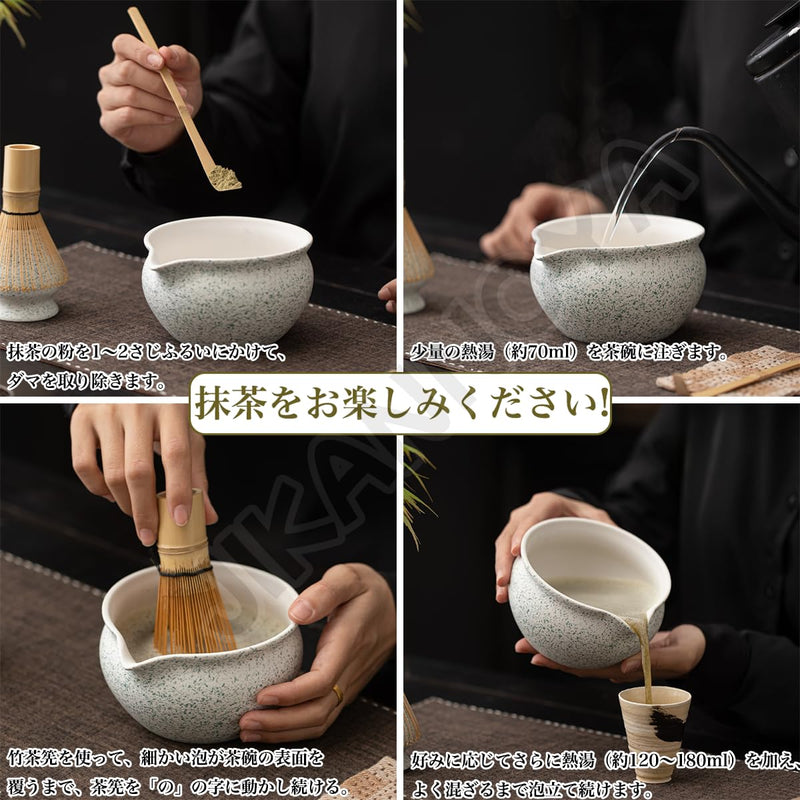 抹茶の粉を1～2さじふるいにかけて、ダマを取り除きます。

少量の熱湯（約70ml）を茶碗に注ぎます。

抹茶をお楽しみください!

竹茶筅を使って、細かい泡が茶碗の表面を覆うまで、茶筅を「の」の字に動かし続ける。

好みに応じてさらに熱湯（約120～180ml）を加え、よく混ざるまで泡立て続けます。