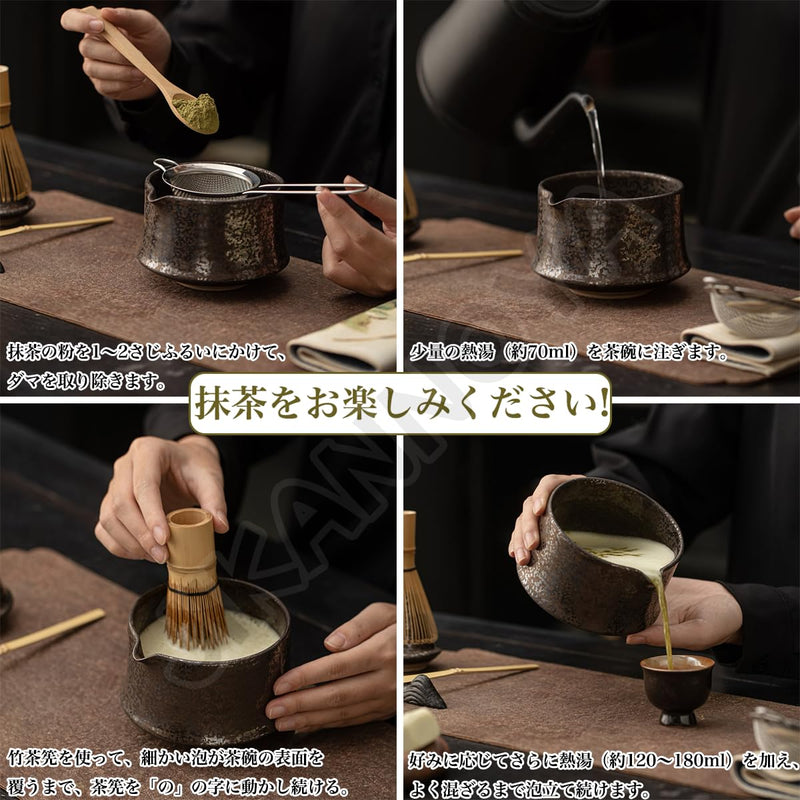 抹茶の粉を1～2さじふるいにかけて、ダマを取り除きます。

少量の熱湯（約70ml）を茶碗に注ぎます。

抹茶をお楽しみください!

竹茶筅を使って、細かい泡が茶碗の表面を覆うまで、茶筅を「の」の字に動かし続ける。

好みに応じてさらに熱湯（約120～180ml）を加え、よく混ざるまで泡立て続けます。