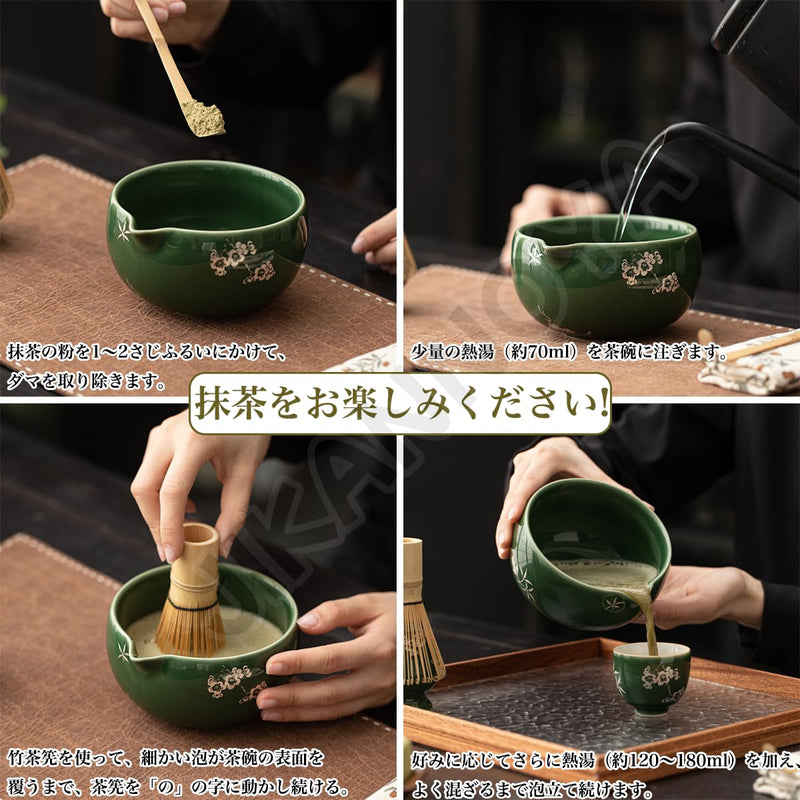 抹茶の粉を1～2さじふるいにかけて、ダマを取り除きます。

少量の熱湯（約70ml）を茶碗に注ぎます。

抹茶をお楽しみください!

竹茶筅を使って、細かい泡が茶碗の表面を覆うまで、茶筅を「の」の字に動かし続ける。

好みに応じてさらに熱湯（約120～180ml）を加え、よく混ざるまで泡立て続けます。