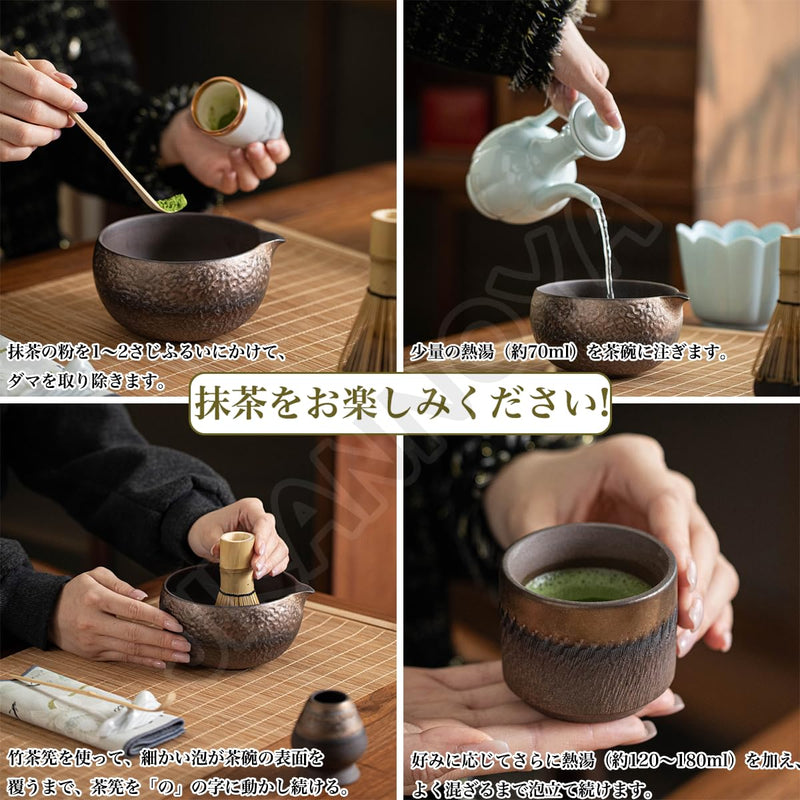 抹茶の粉を1～2さじふるいにかけて、ダマを取り除きます。

少量の熱湯（約70ml）を茶碗に注ぎます。

抹茶をお楽しみください!

竹茶筅を使って、細かい泡が茶碗の表面を覆うまで、茶筅を「の」の字に動かし続ける。

好みに応じてさらに熱湯（約120～180ml）を加え、よく混ざるまで泡立て続けます。